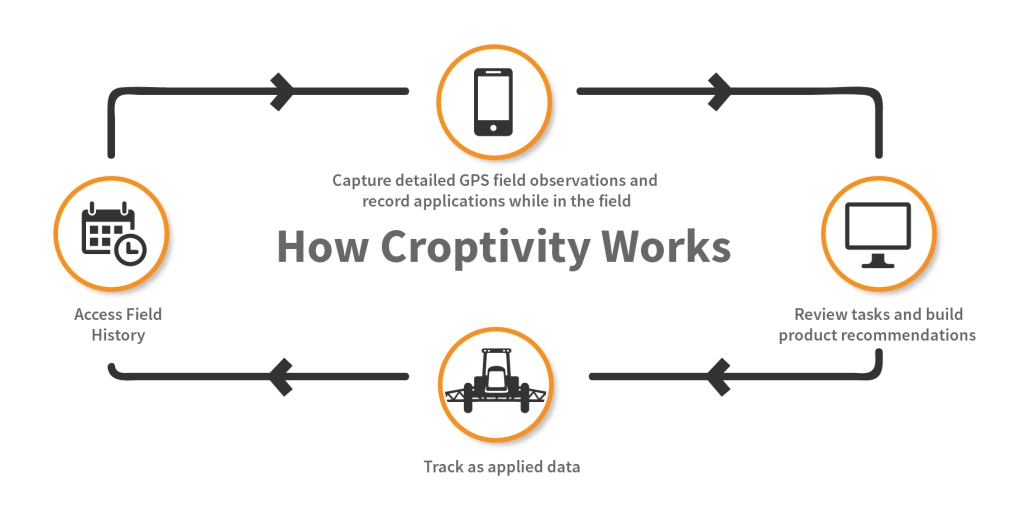 Capture detailed GPS field observations and record applications while in the field

How Croptivity Works

Access Field History

Review tasks and build product recommendations

Track as applied data